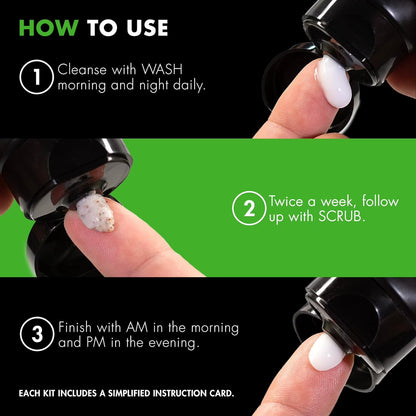 HOW TO USE

1 Cleanse with WASH morning and night daily.

2 Twice a week, follow up with SCRUB.

3 Finish with AM in the morning and PM in the evening.

EACH KIT INCLUDES A SIMPLIFIED INSTRUCTION CARD.